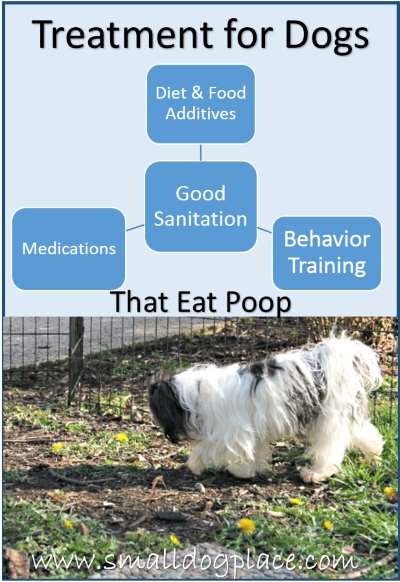 Treatment for Dogs

Diet & Food Additives

Good Sanitation

Medications

Behavior Training

That Eat Poop

www.smalldogplace.com