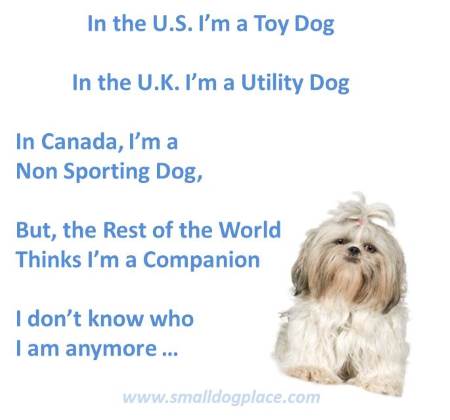 In the U.S. I'm a Toy Dog

In the U.K. I'm a Utility Dog

In Canada, I'm a Non Sporting Dog,

But, the Rest of the World Thinks I'm a Companion

I don't know who I am anymore …

www.smalldogplace.com